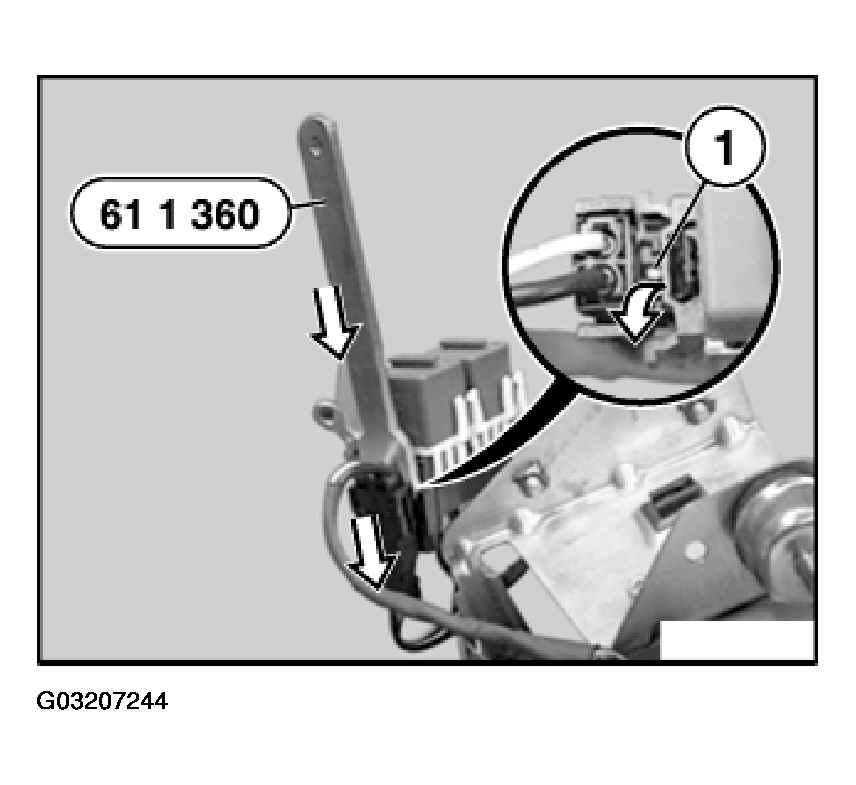 61 1 360

1

G03207244