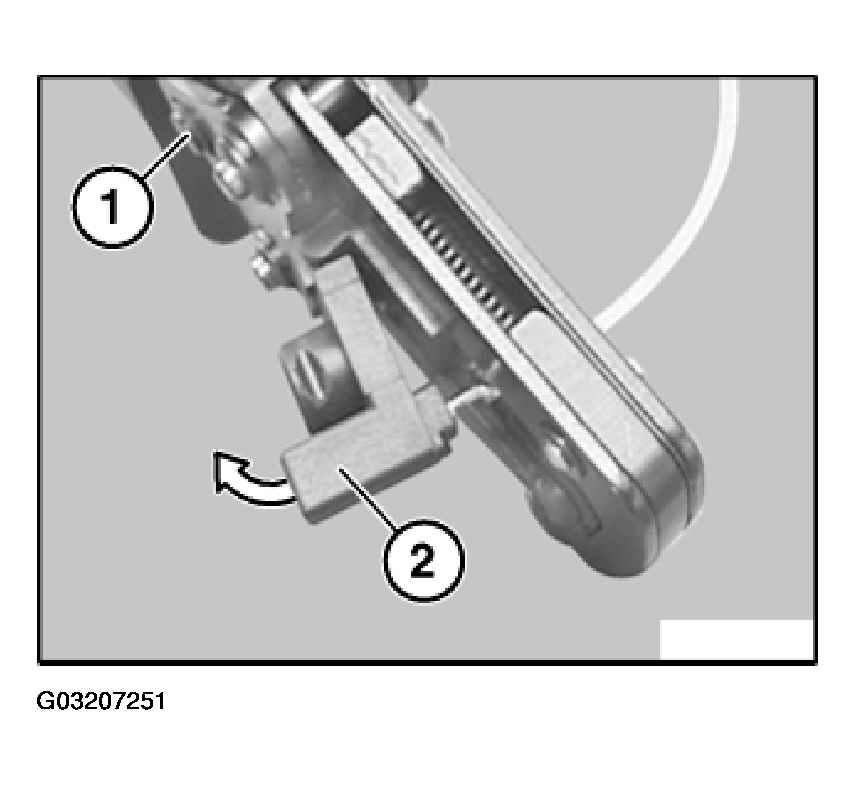 1

2

G03207251