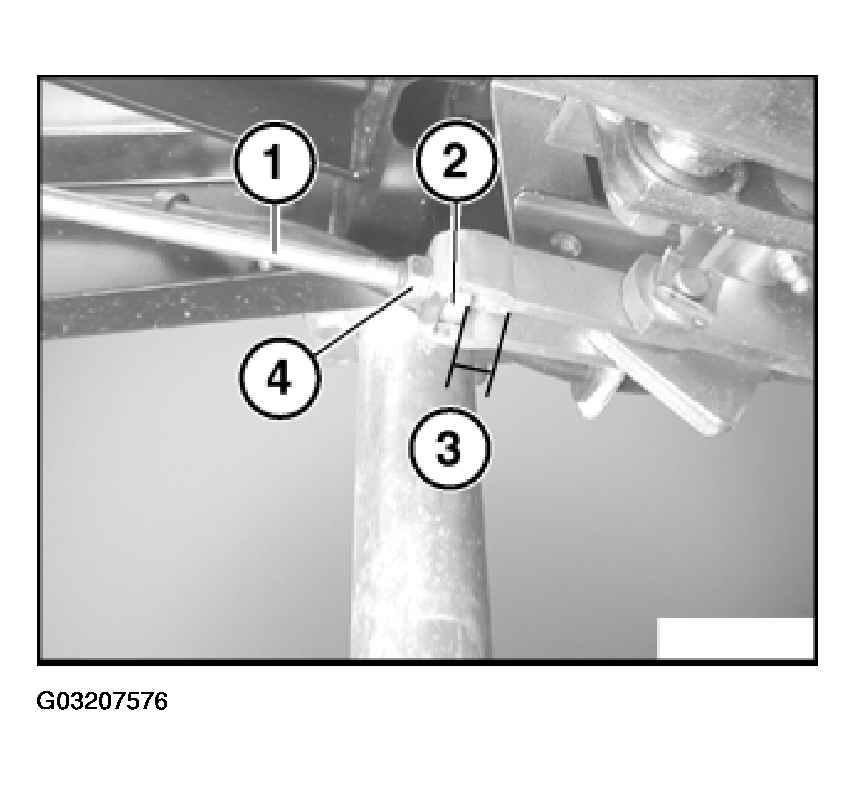 1
2
4
3
G03207576