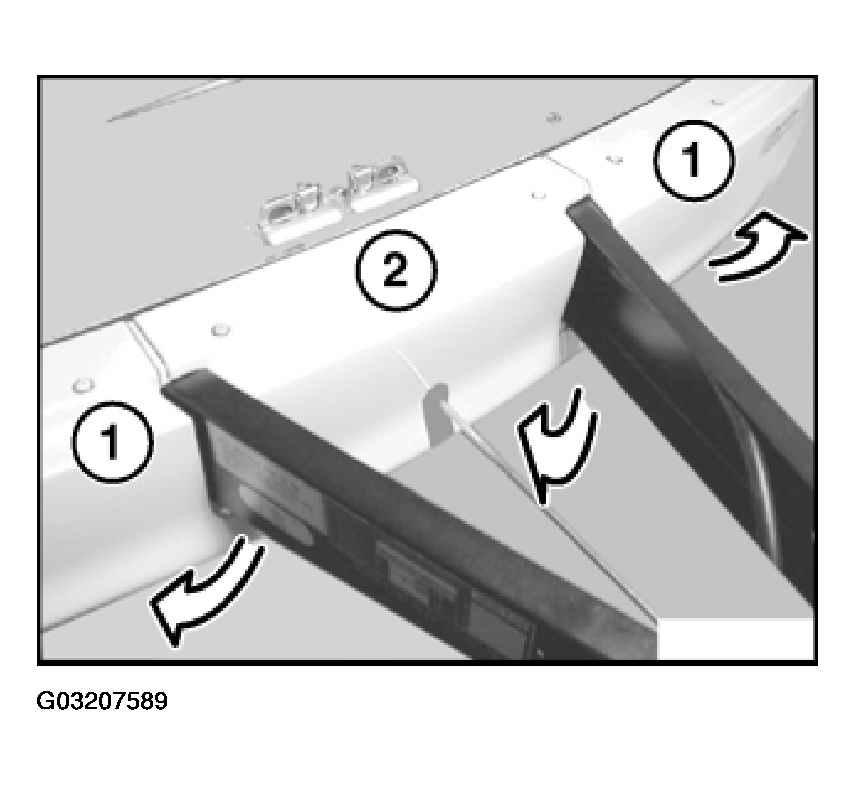 1
2
1
G03207589