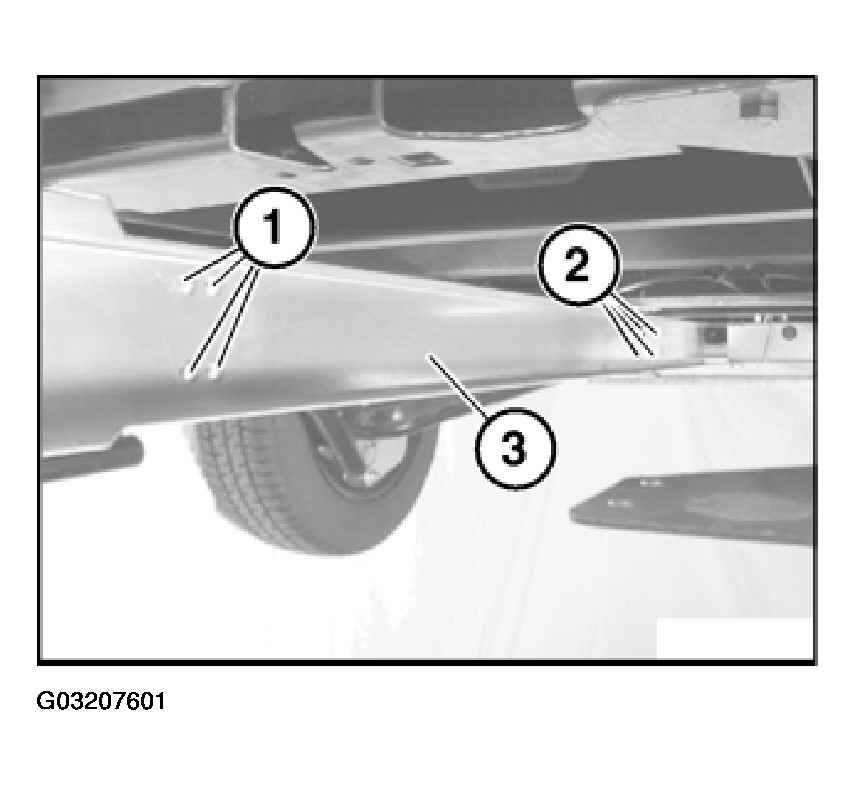 1
2
3
G03207601