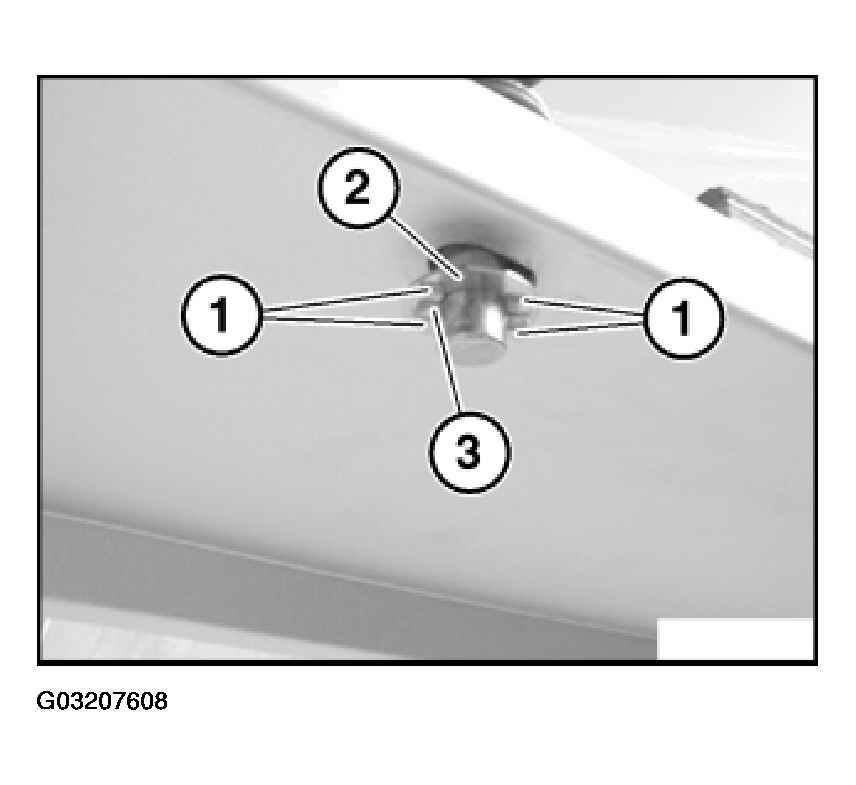 2
1
1
3
G03207608