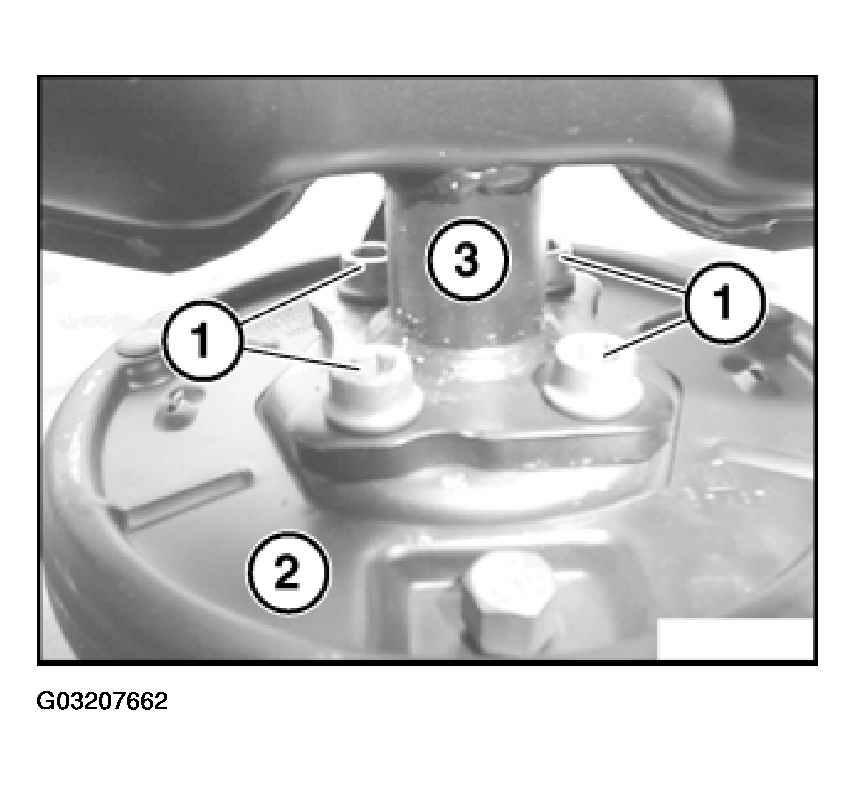 3
1
1
2
G03207662