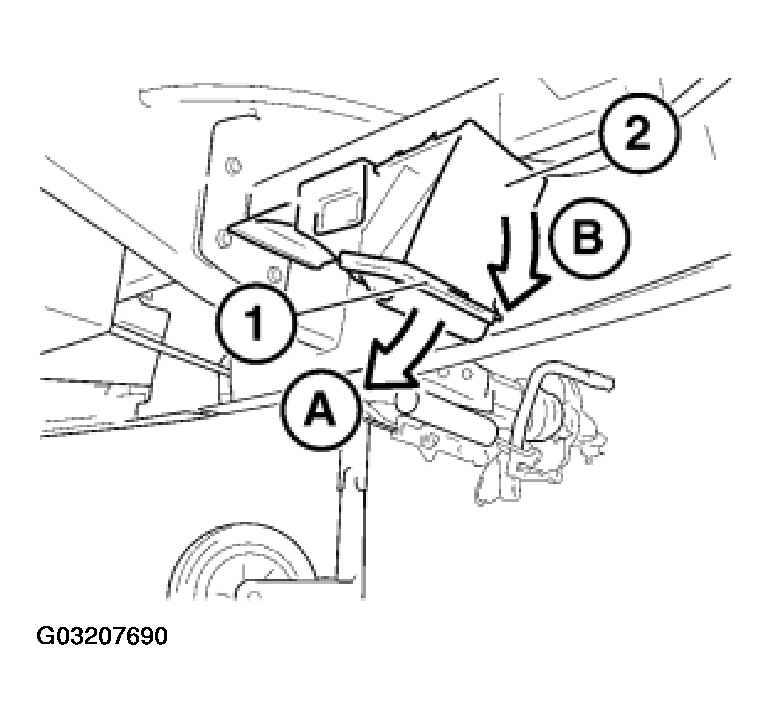 2
B
1
A
G03207690