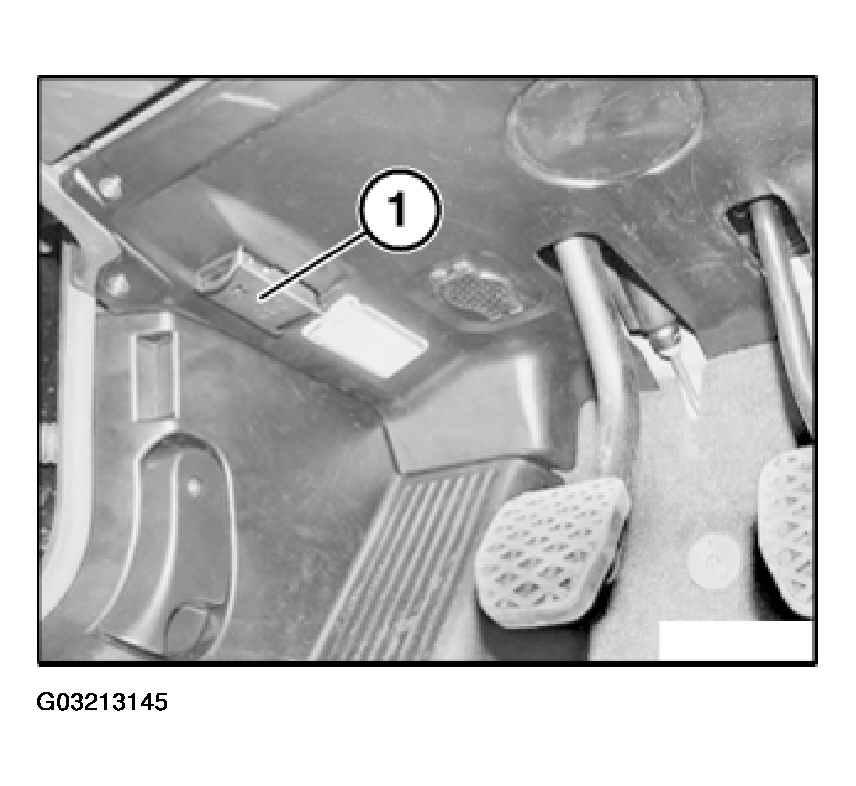 1

G03213145