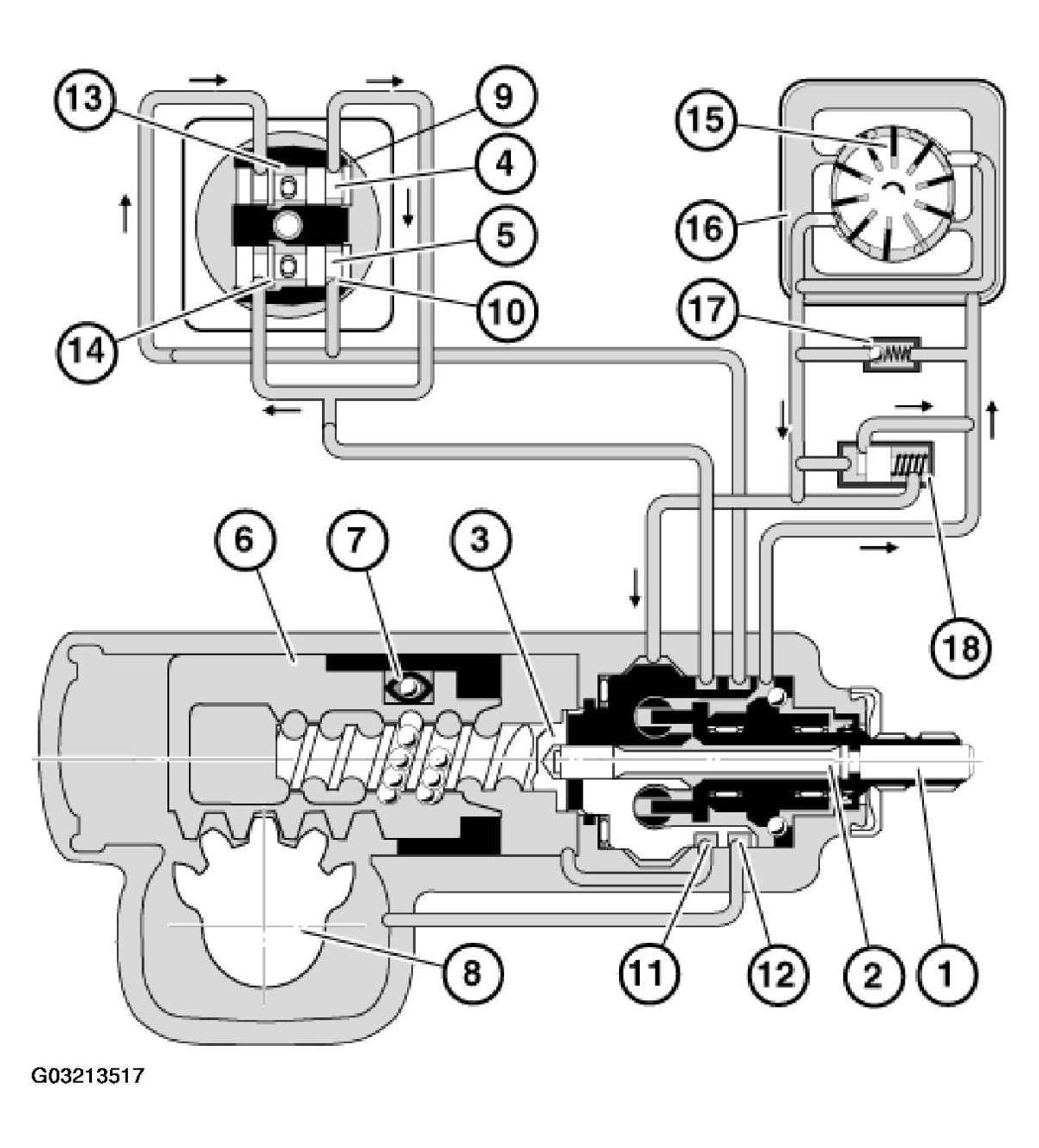 13
9
4
5
10
14
15
16
17
18
6
7
3
8
11
12
2
1
G03213517