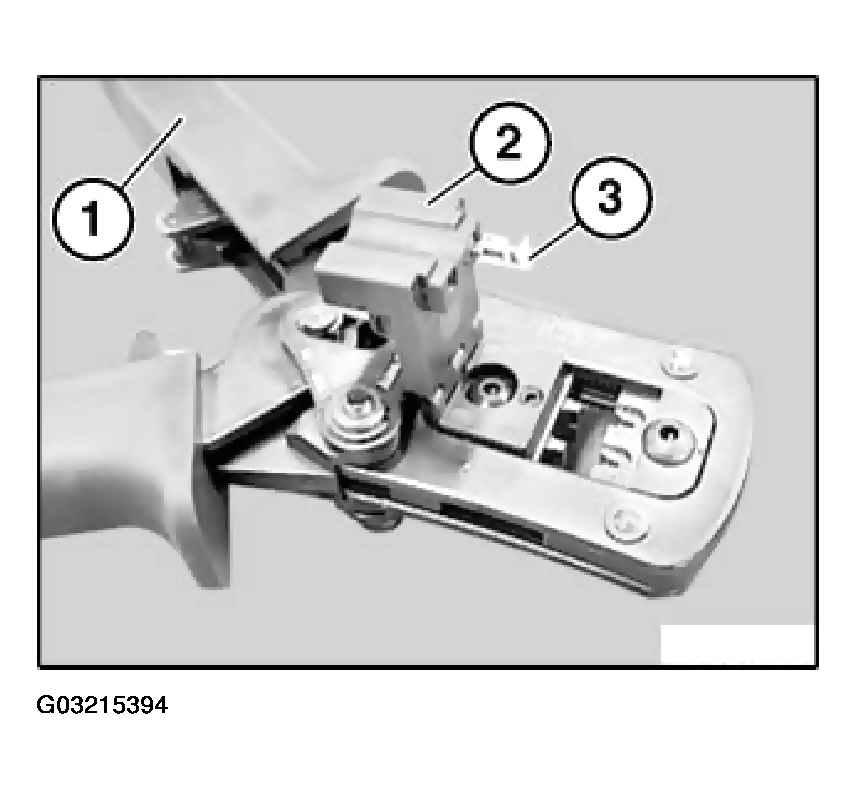 1
2
3

G03215394