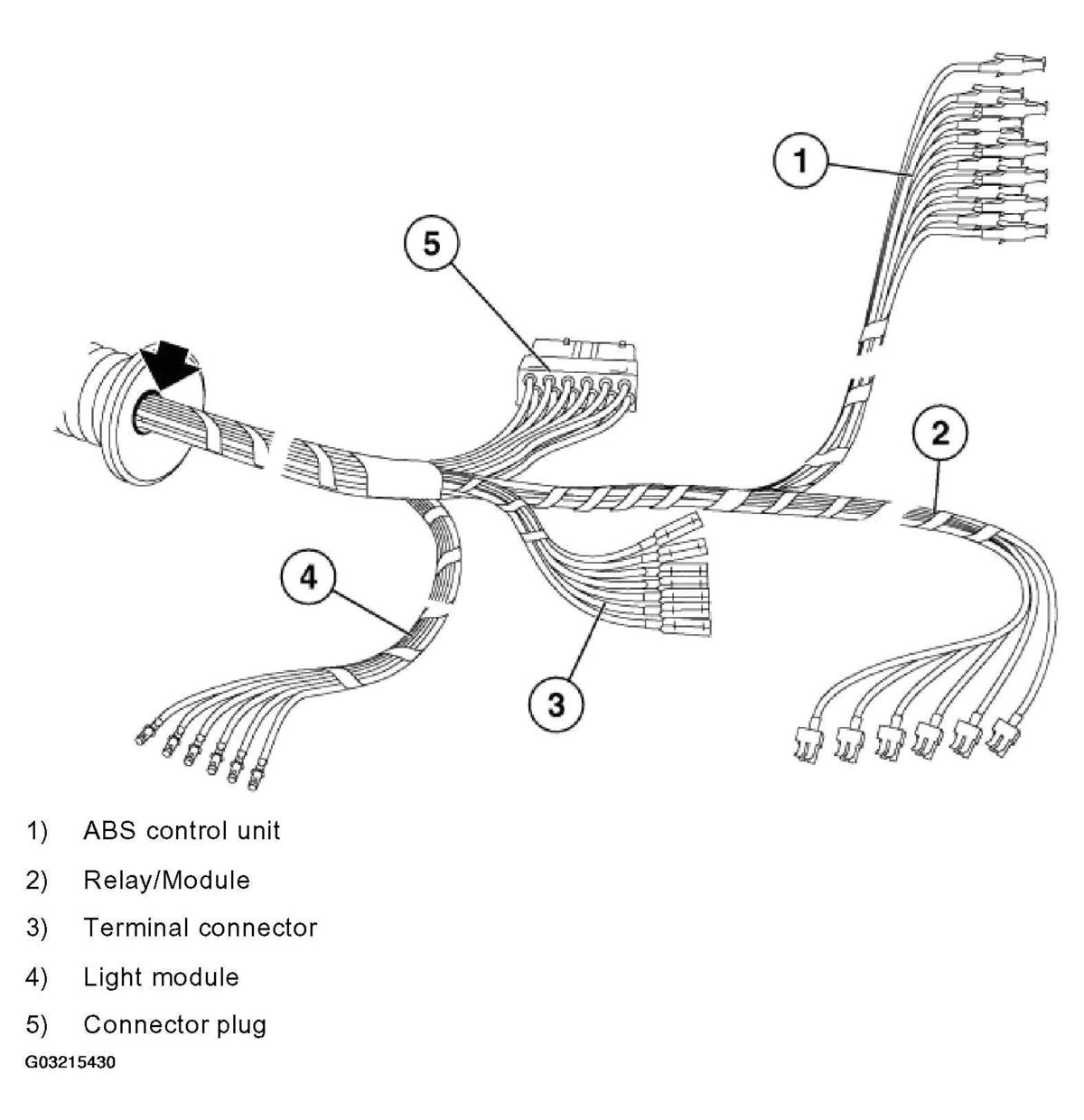 1
5
2
4
3

1) ABS control unit
2) Relay/Module
3) Terminal connector
4) Light module
5) Connector plug
G03215430