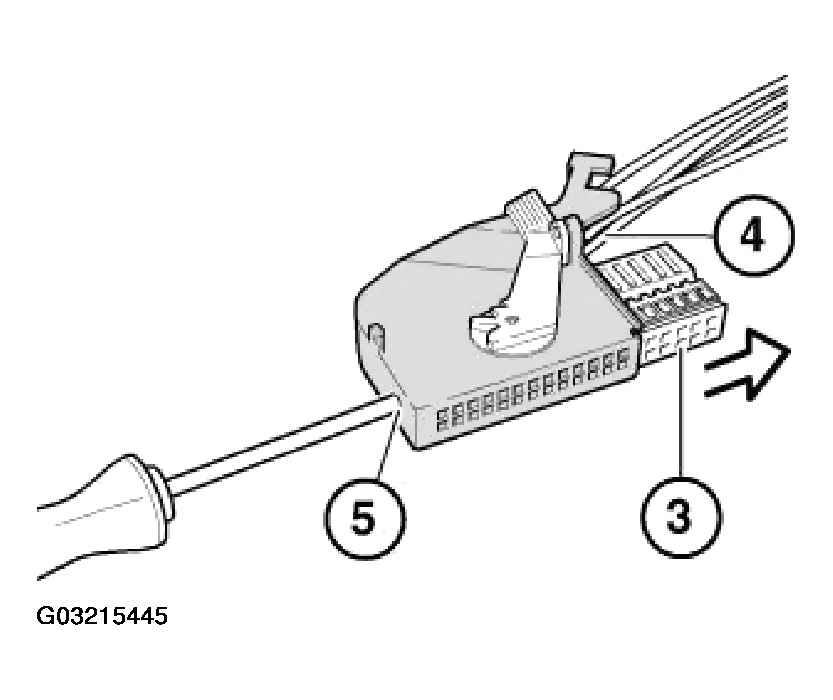 4

5

3

G03215445