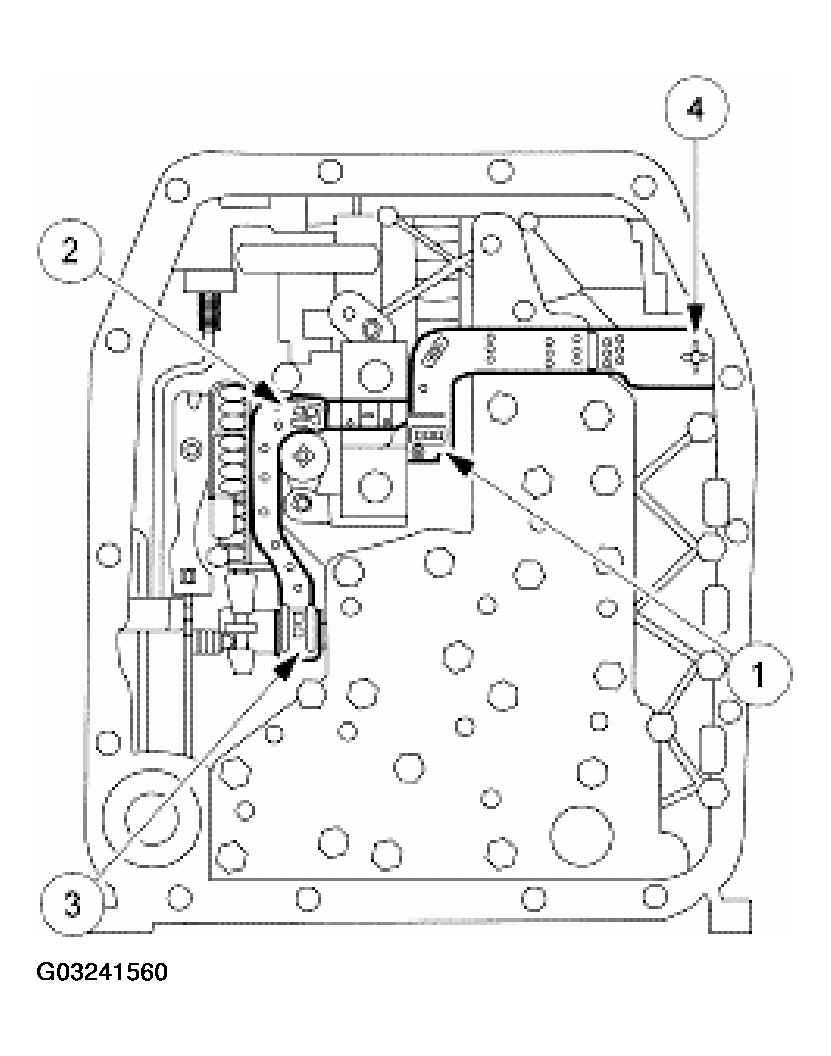 4
2
1
3
G03241560