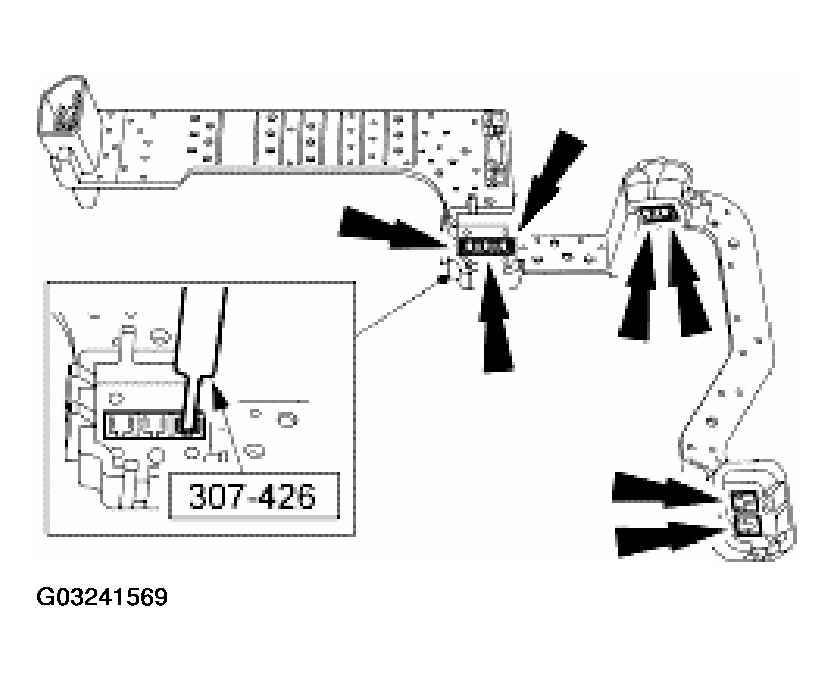 307-426

G03241569