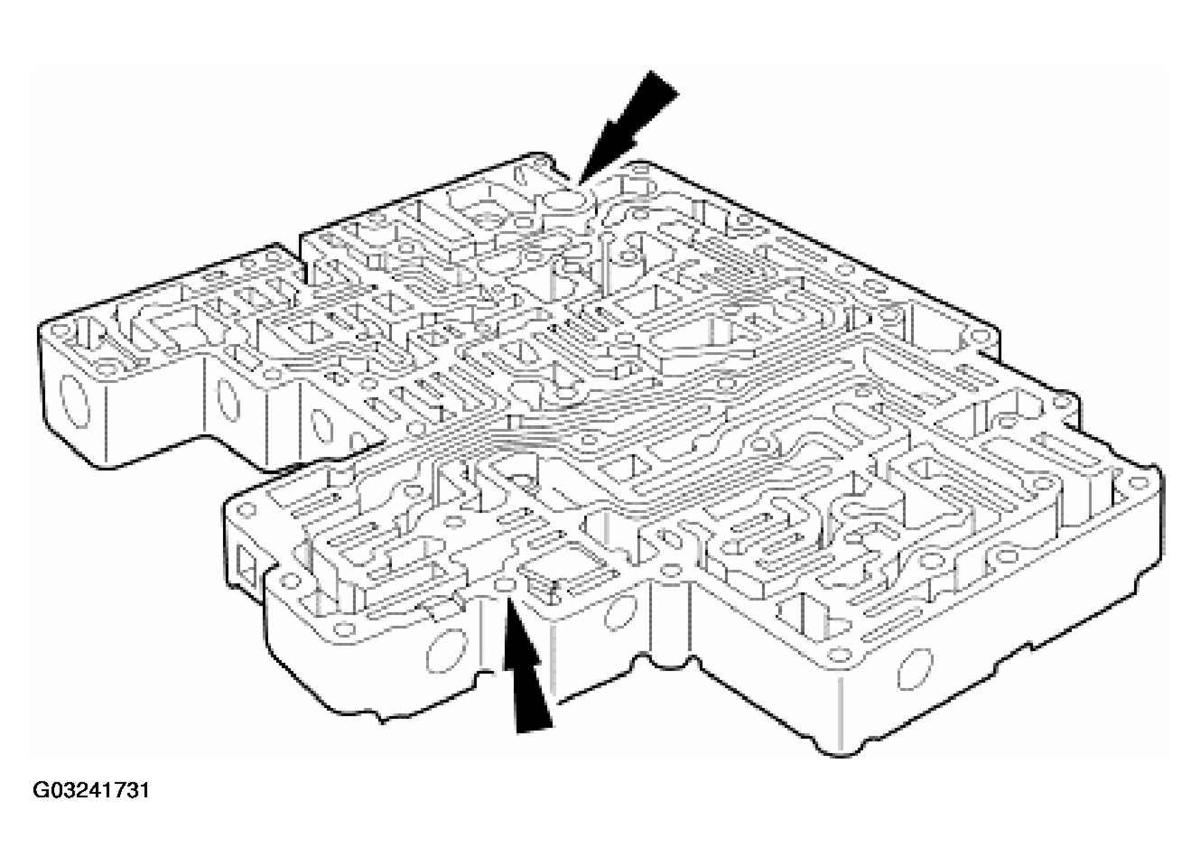 G03241731