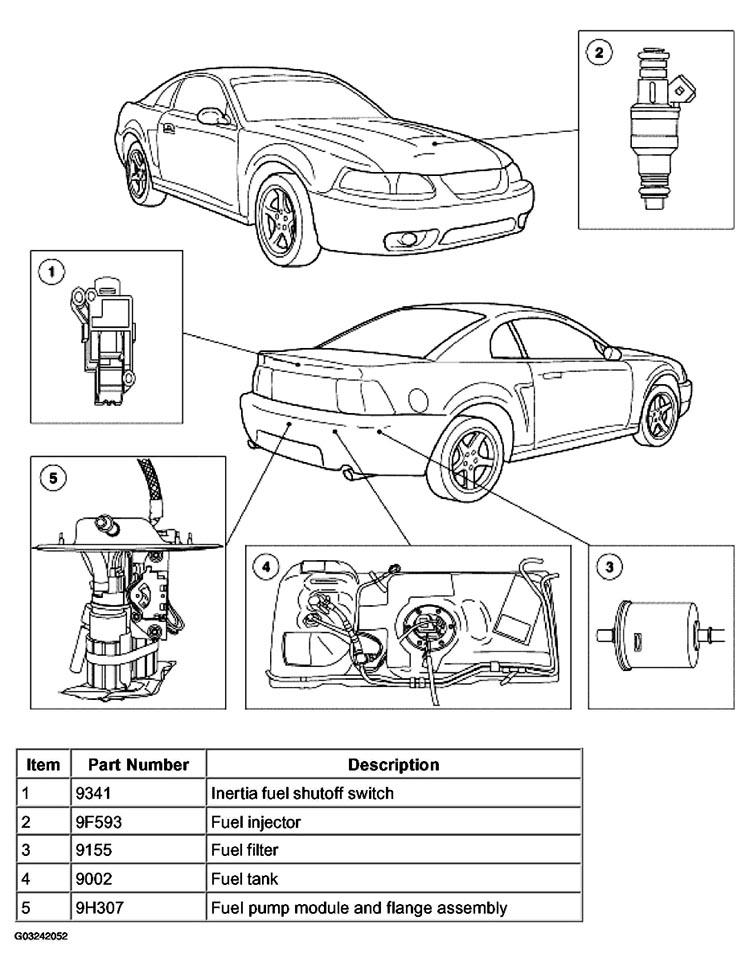 2

1

5

4

3

| Item | Part Number | Description |
|---|---|---|
| 1 | 9341 | Inertia fuel shutoff switch |
| 2 | 9F593 | Fuel injector |
| 3 | 9155 | Fuel filter |
| 4 | 9002 | Fuel tank |
| 5 | 9H307 | Fuel pump module and flange assembly |

G03242052