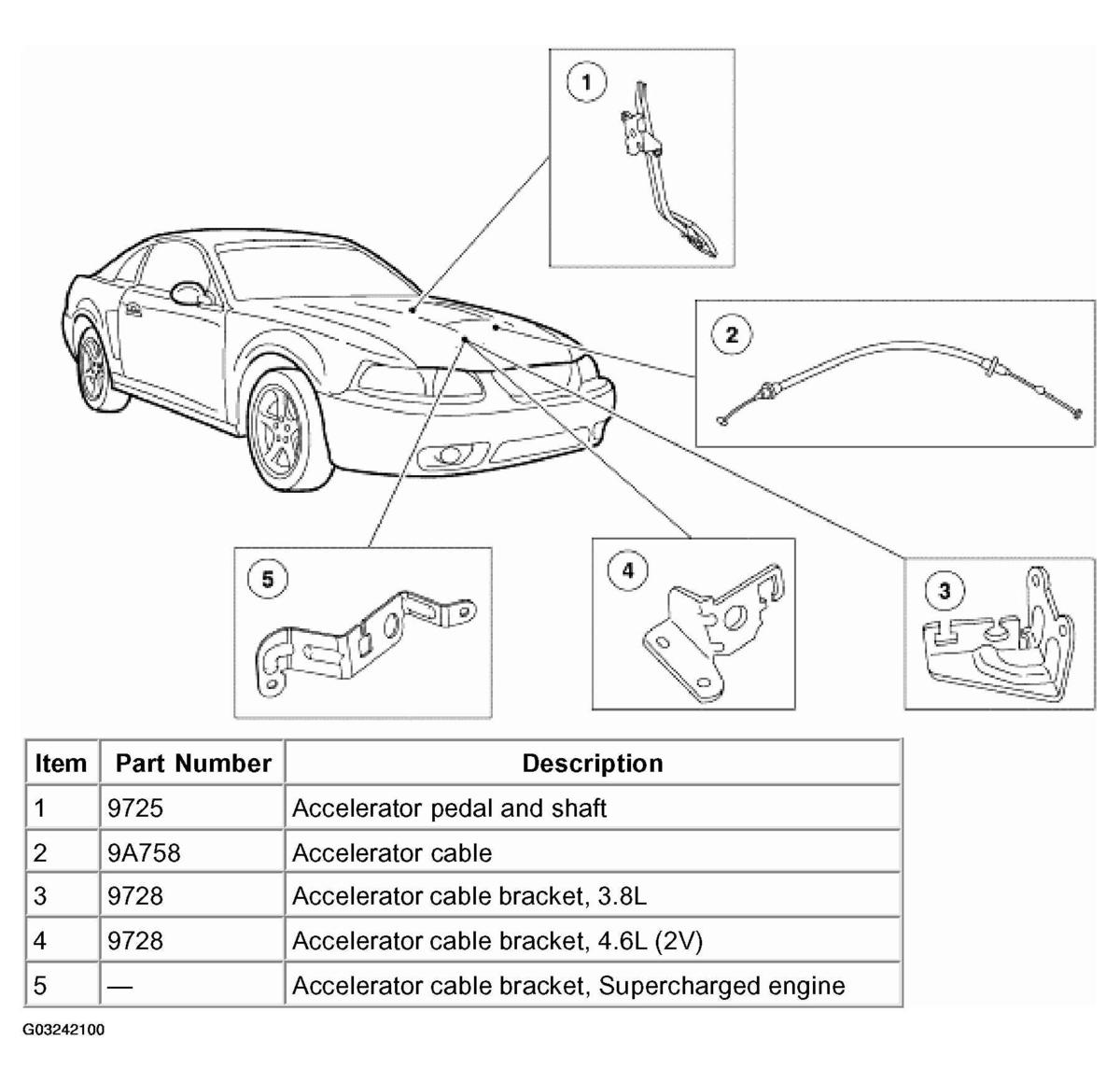 1

2

5

4

3

| Item | Part Number | Description |
|---|---|---|
| 1 | 9725 | Accelerator pedal and shaft |
| 2 | 9A758 | Accelerator cable |
| 3 | 9728 | Accelerator cable bracket, 3.8L |
| 4 | 9728 | Accelerator cable bracket, 4.6L (2V) |
| 5 | — | Accelerator cable bracket, Supercharged engine |

G03242100