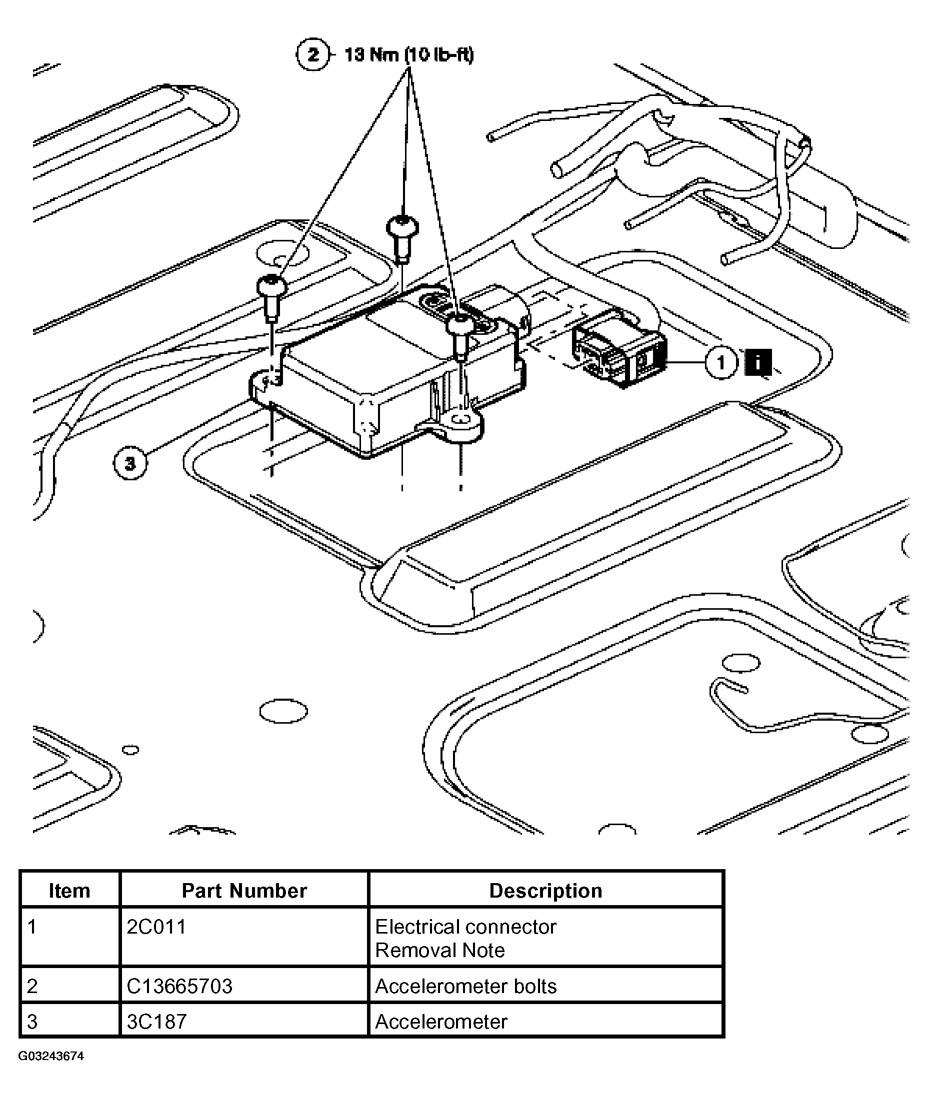 2 13 Nm (10 lb-ft)

1 i

3

| Item | Part Number | Description |
|---|---|---|
| 1 | 2C011 | Electrical connector Removal Note |
| 2 | C13665703 | Accelerometer bolts |
| 3 | 3C187 | Accelerometer |

G03243674