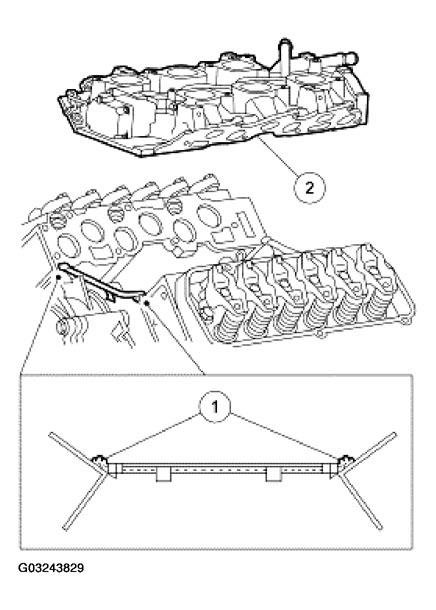 2

1

G03243829