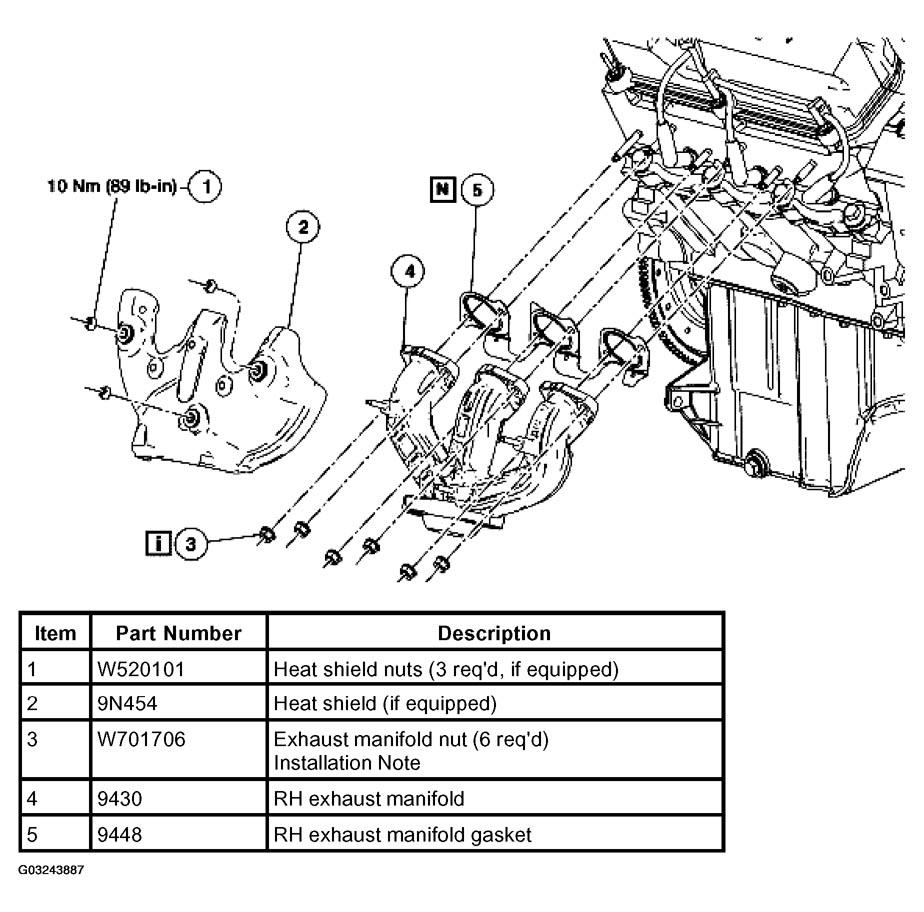 10 Nm (89 lb-in) 1

2

N 5

4

i 3

| Item | Part Number | Description |
|---|---|---|
| 1 | W520101 | Heat shield nuts (3 req'd, if equipped) |
| 2 | 9N454 | Heat shield (if equipped) |
| 3 | W701706 | Exhaust manifold nut (6 req'd) Installation Note |
| 4 | 9430 | RH exhaust manifold |
| 5 | 9448 | RH exhaust manifold gasket |

G03243887