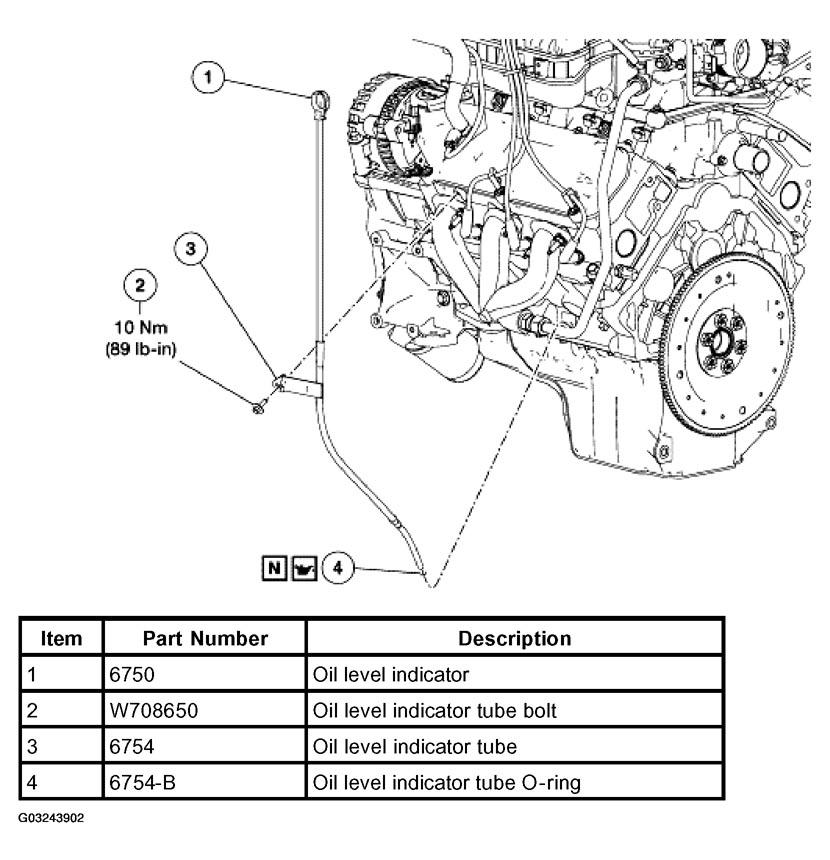 1

3

2
10 Nm
(89 lb-in)

N 4

| Item | Part Number | Description |
|---|---|---|
| 1 | 6750 | Oil level indicator |
| 2 | W708650 | Oil level indicator tube bolt |
| 3 | 6754 | Oil level indicator tube |
| 4 | 6754-B | Oil level indicator tube O-ring |

G03243902