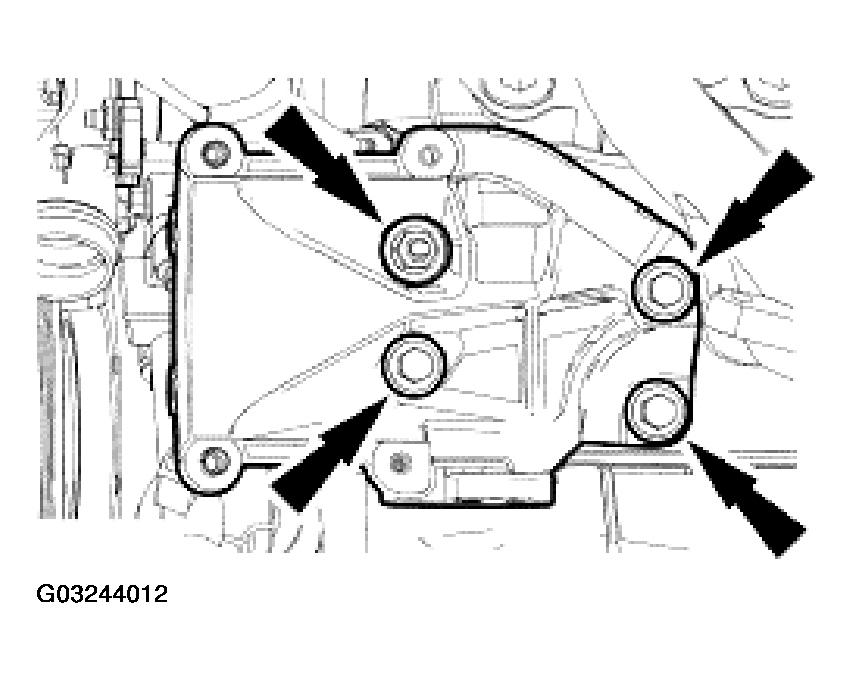 G03244012