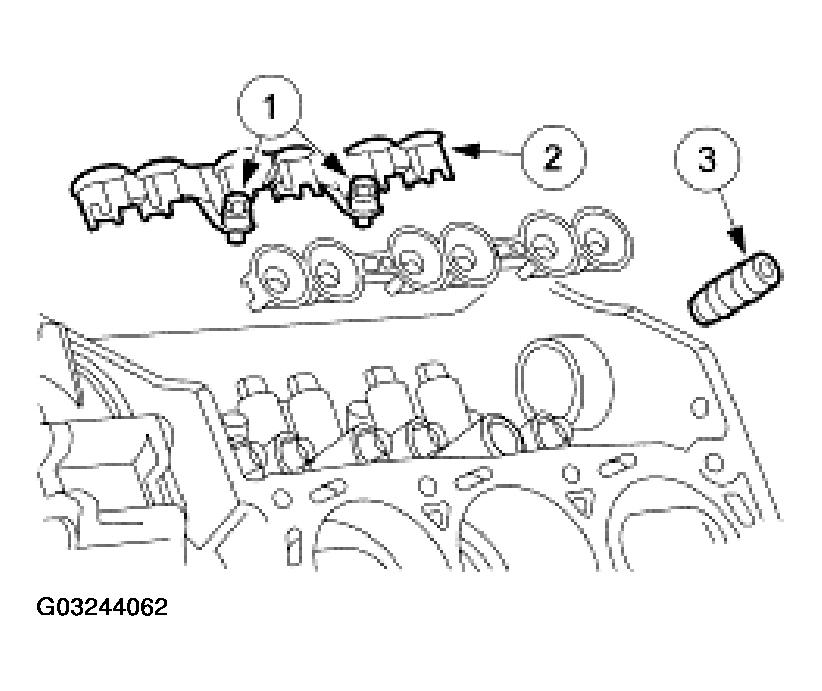 1
2
3
G03244062