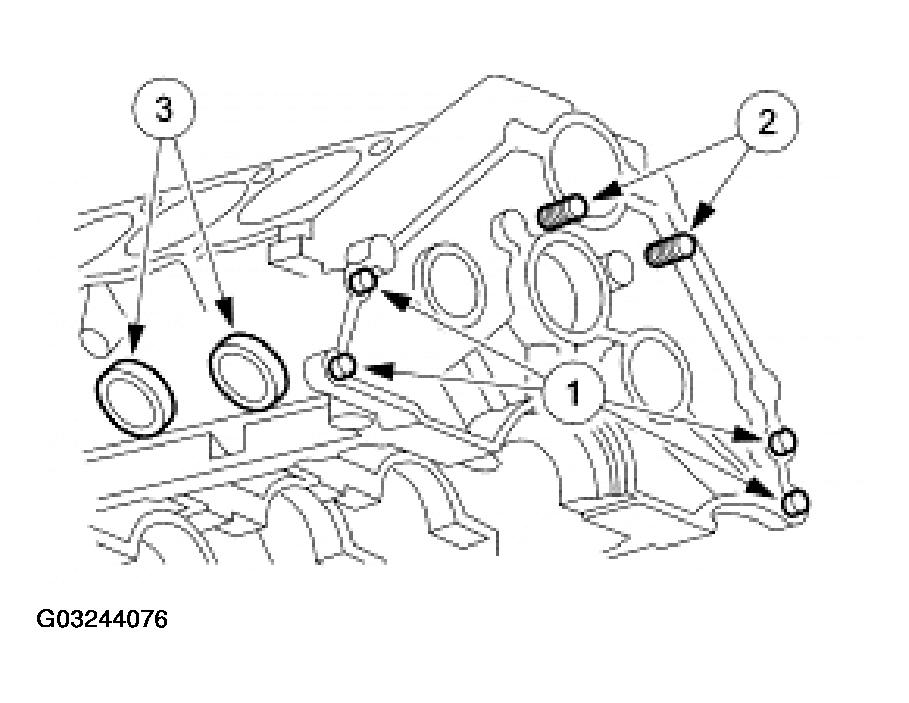 3

2

1

G03244076