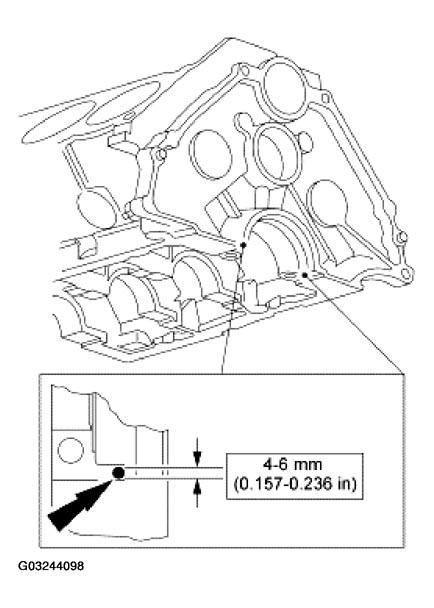 4-6 mm
(0.157-0.236 in)

G03244098