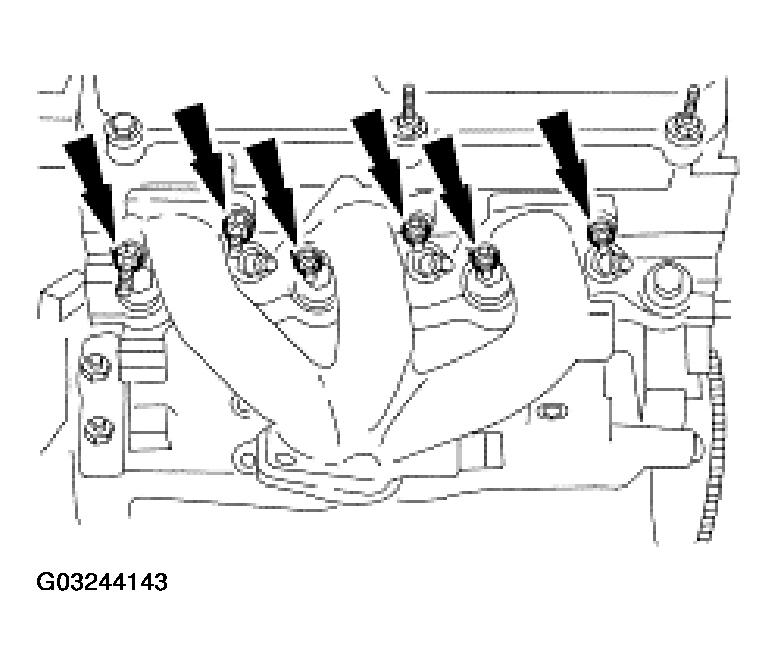 G03244143