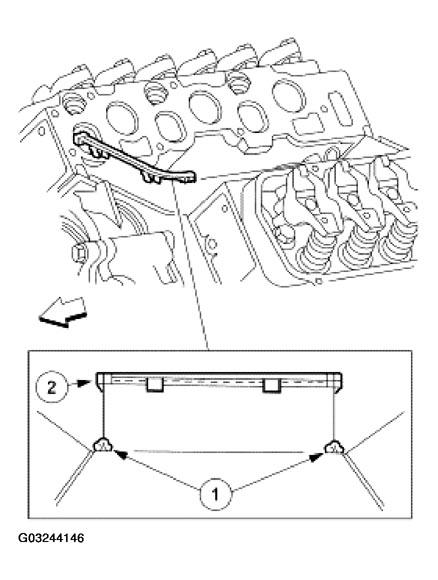 2

1

G03244146