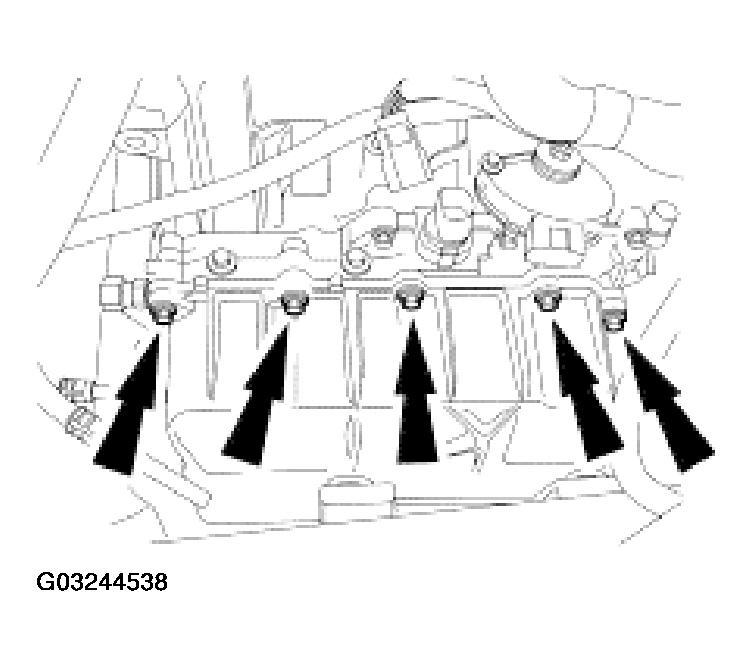 G03244538