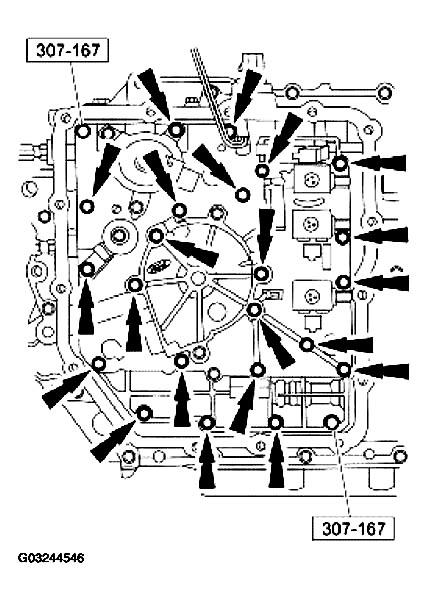 307-167

307-167

G03244546