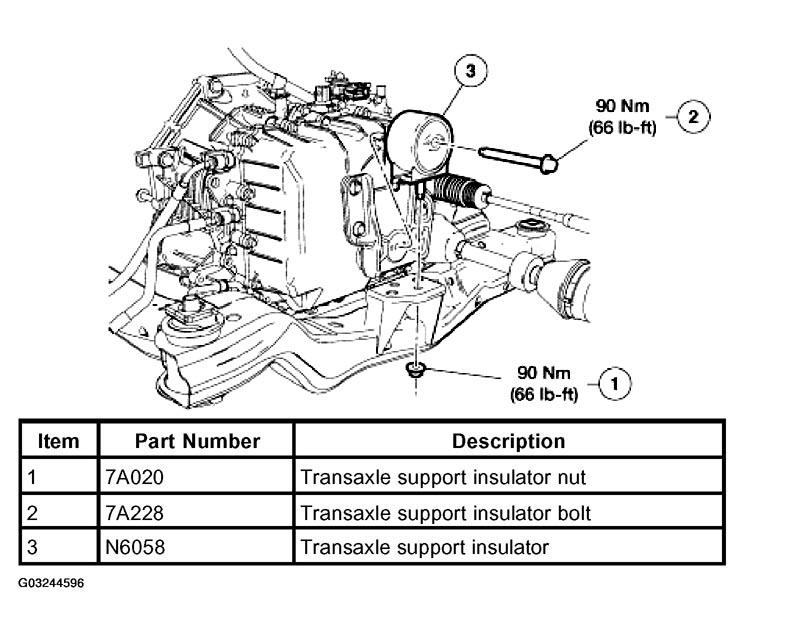 3

90 Nm
(66 lb-ft)
2

90 Nm
(66 lb-ft)
1

| Item | Part Number | Description |
|---|---|---|
| 1 | 7A020 | Transaxle support insulator nut |
| 2 | 7A228 | Transaxle support insulator bolt |
| 3 | N6058 | Transaxle support insulator |

G03244596