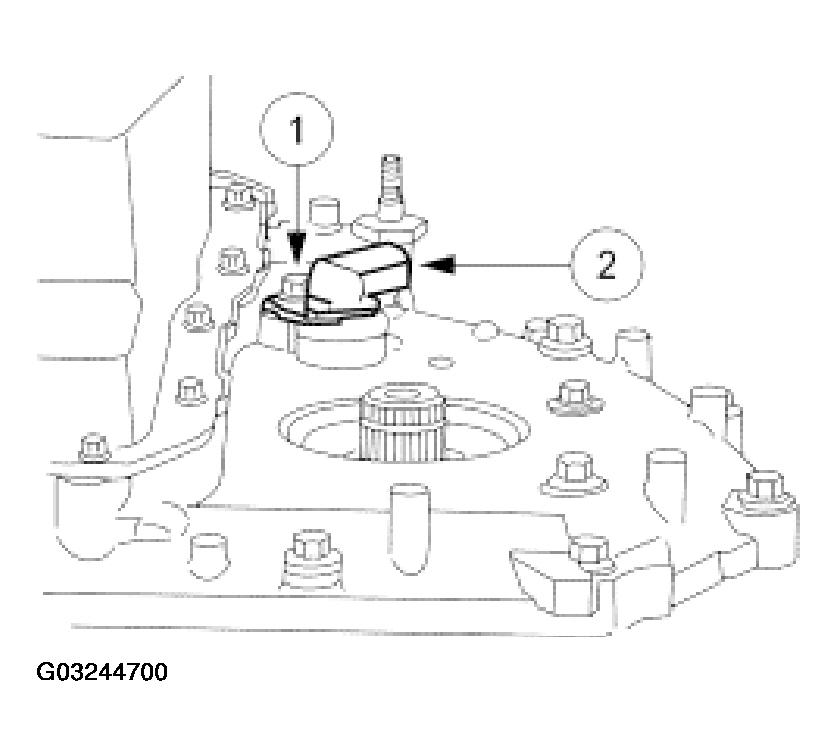 1

2

G03244700