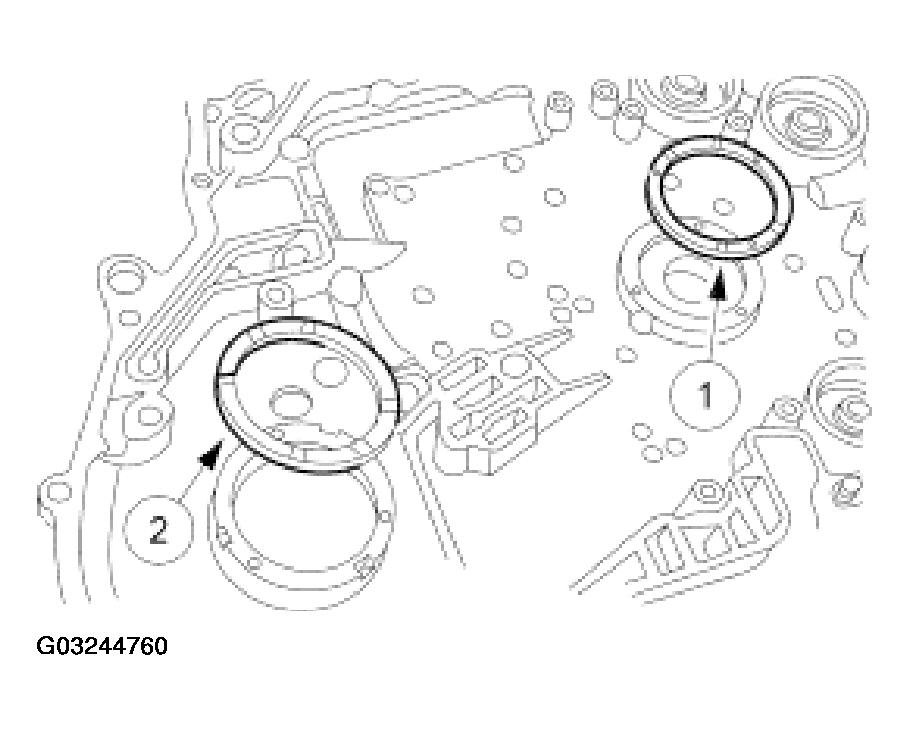 1

2

G03244760