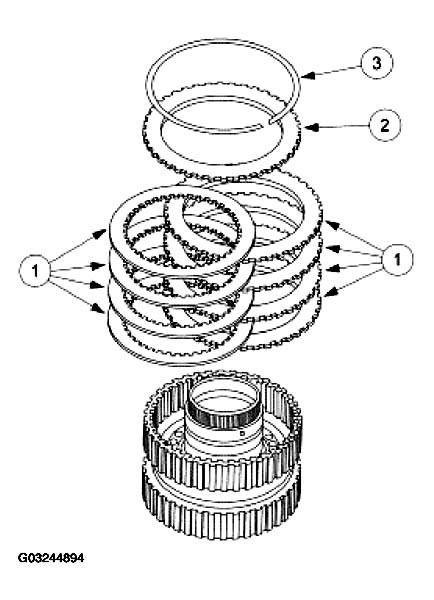 3

2

1

1

G03244894