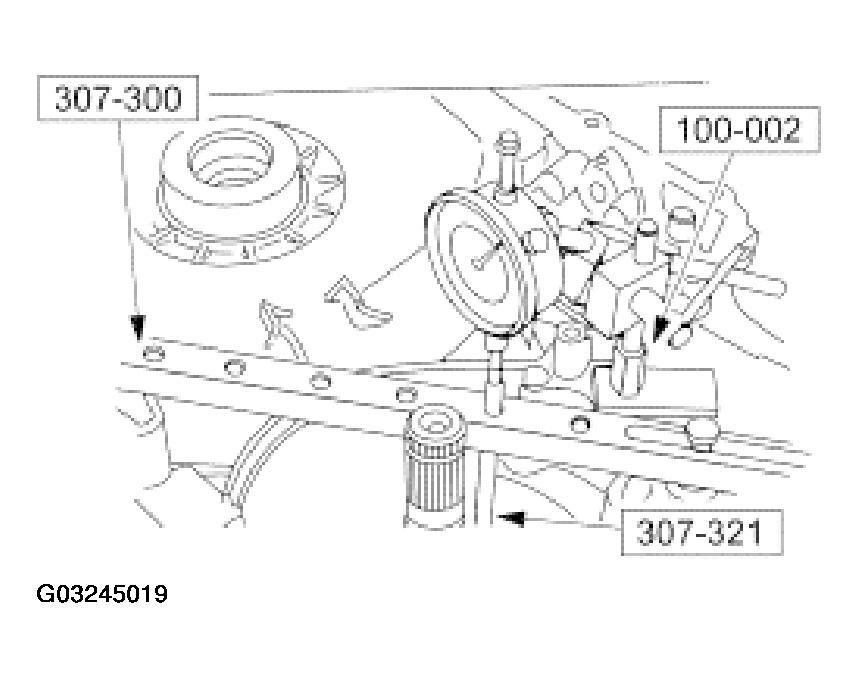 307-300

100-002

307-321

G03245019