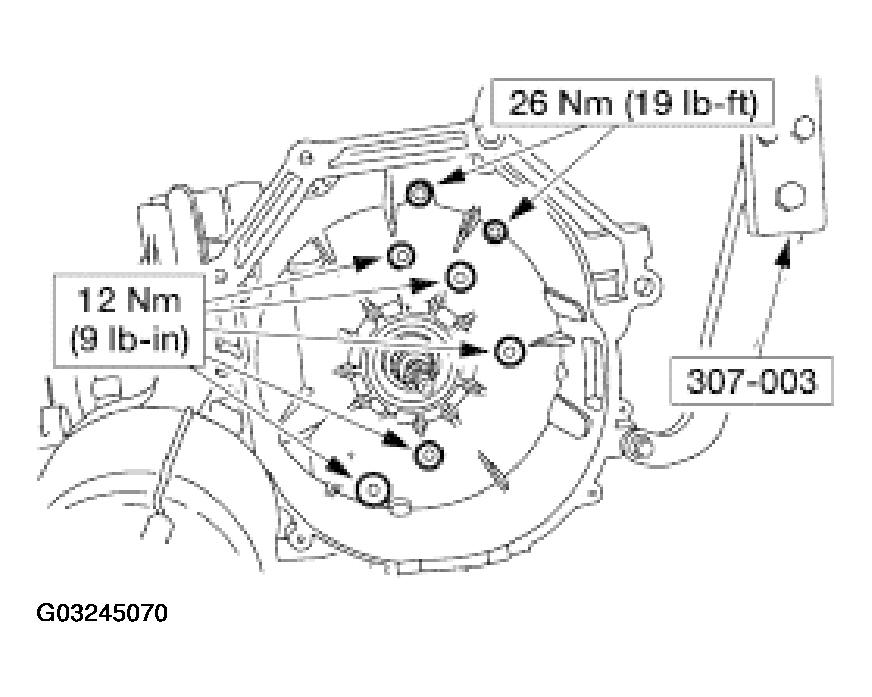 26 Nm (19 lb-ft)

12 Nm
(9 lb-in)

307-003

G03245070