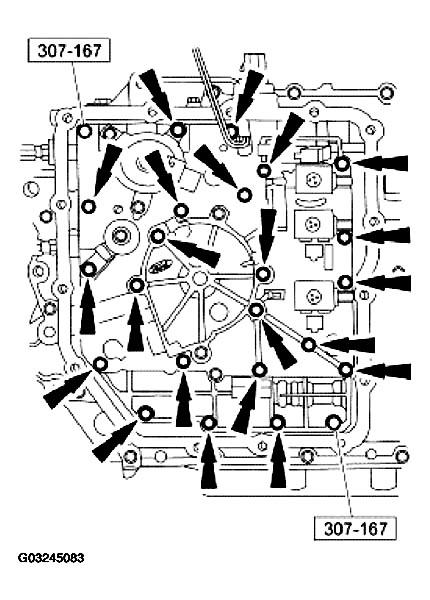 307-167

307-167

G03245083