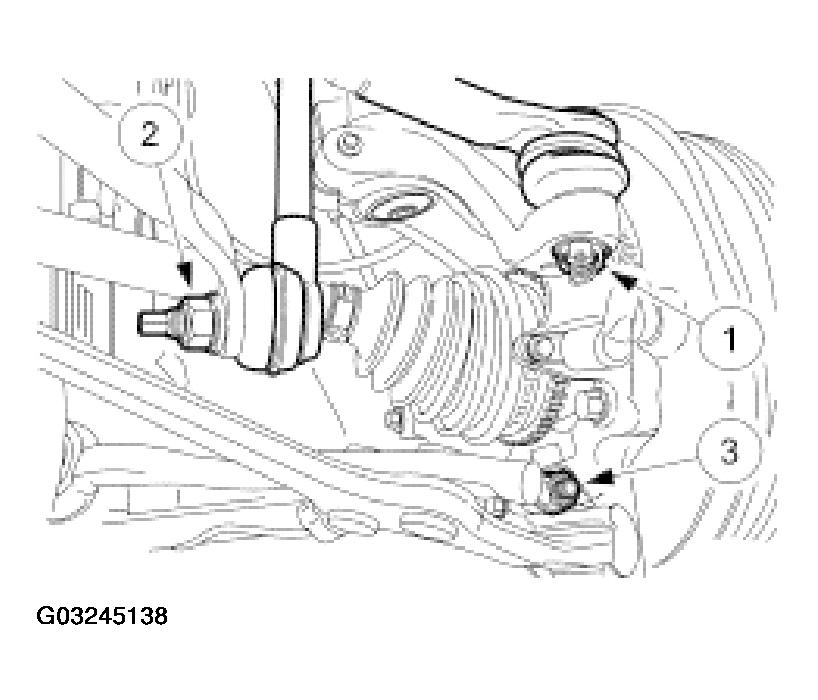 2
1
3
G03245138