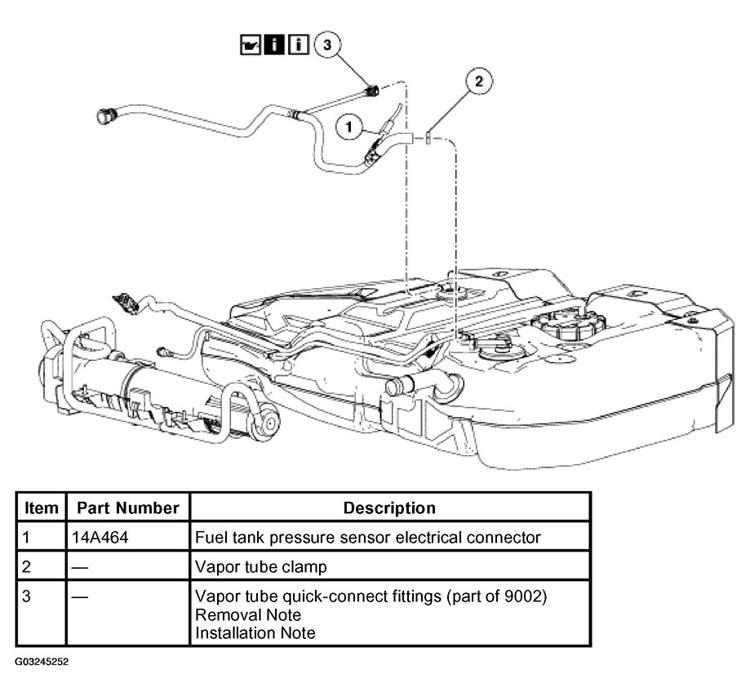 3

2

1

| Item | Part Number | Description |
|---|---|---|
| 1 | 14A464 | Fuel tank pressure sensor electrical connector |
| 2 | — | Vapor tube clamp |
| 3 | — | Vapor tube quick-connect fittings (part of 9002) Removal Note Installation Note |

G03245252