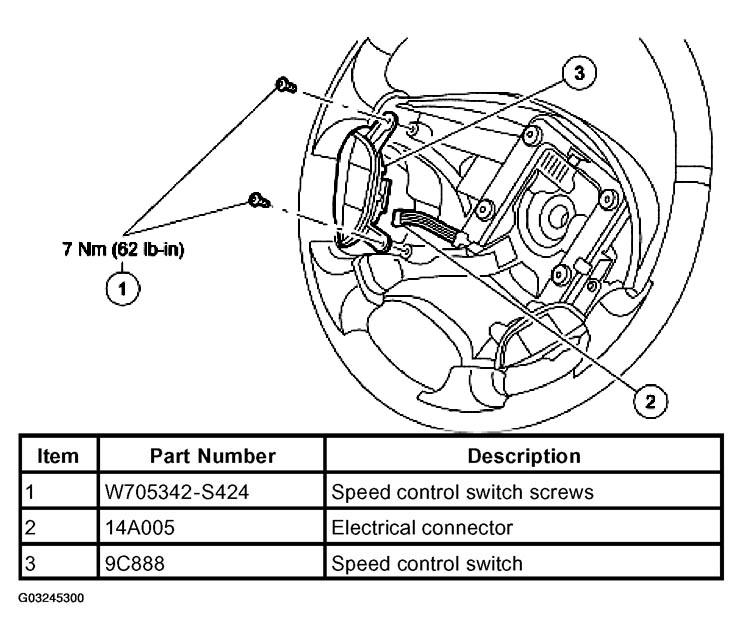 3

7 Nm (62 lb-in)

1

2

| Item | Part Number | Description |
|---|---|---|
| 1 | W705342-S424 | Speed control switch screws |
| 2 | 14A005 | Electrical connector |
| 3 | 9C888 | Speed control switch |

G03245300