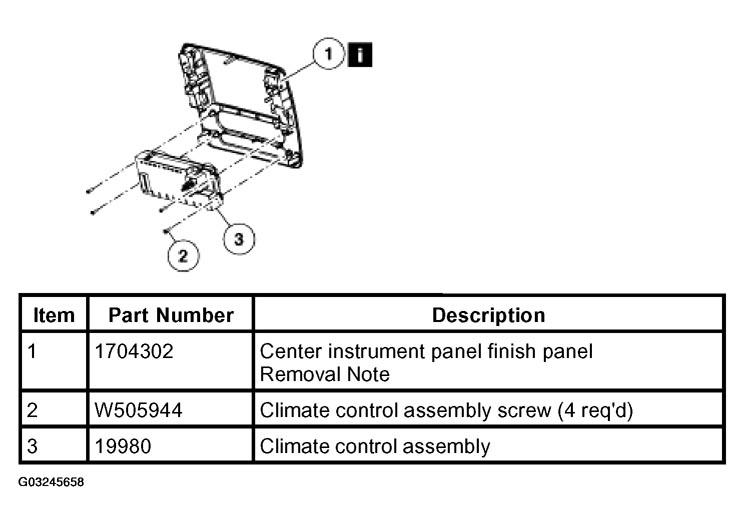 1 i

3

2

| Item | Part Number | Description |
|---|---|---|
| 1 | 1704302 | Center instrument panel finish panel Removal Note |
| 2 | W505944 | Climate control assembly screw (4 req'd) |
| 3 | 19980 | Climate control assembly |

G03245658