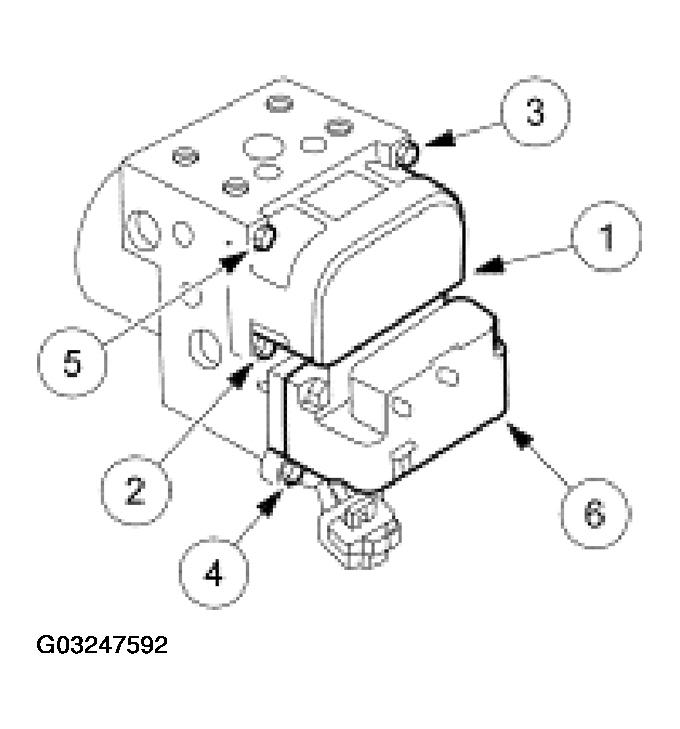 3
1
5
2
6
4
G03247592