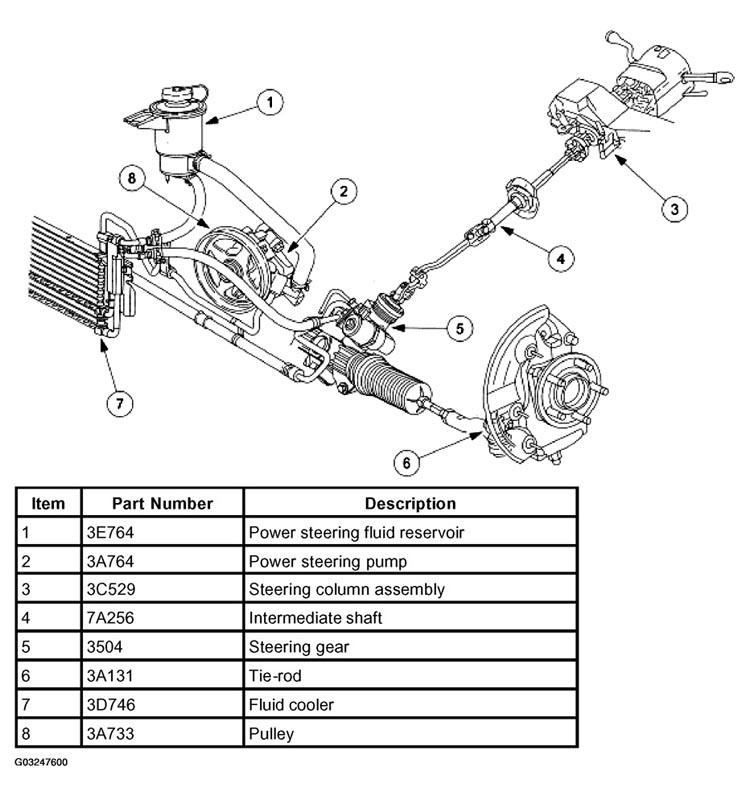 1

8

2

3

4

5

7

6

| Item | Part Number | Description |
|---|---|---|
| 1 | 3E764 | Power steering fluid reservoir |
| 2 | 3A764 | Power steering pump |
| 3 | 3C529 | Steering column assembly |
| 4 | 7A256 | Intermediate shaft |
| 5 | 3504 | Steering gear |
| 6 | 3A131 | Tie-rod |
| 7 | 3D746 | Fluid cooler |
| 8 | 3A733 | Pulley |

G03247600