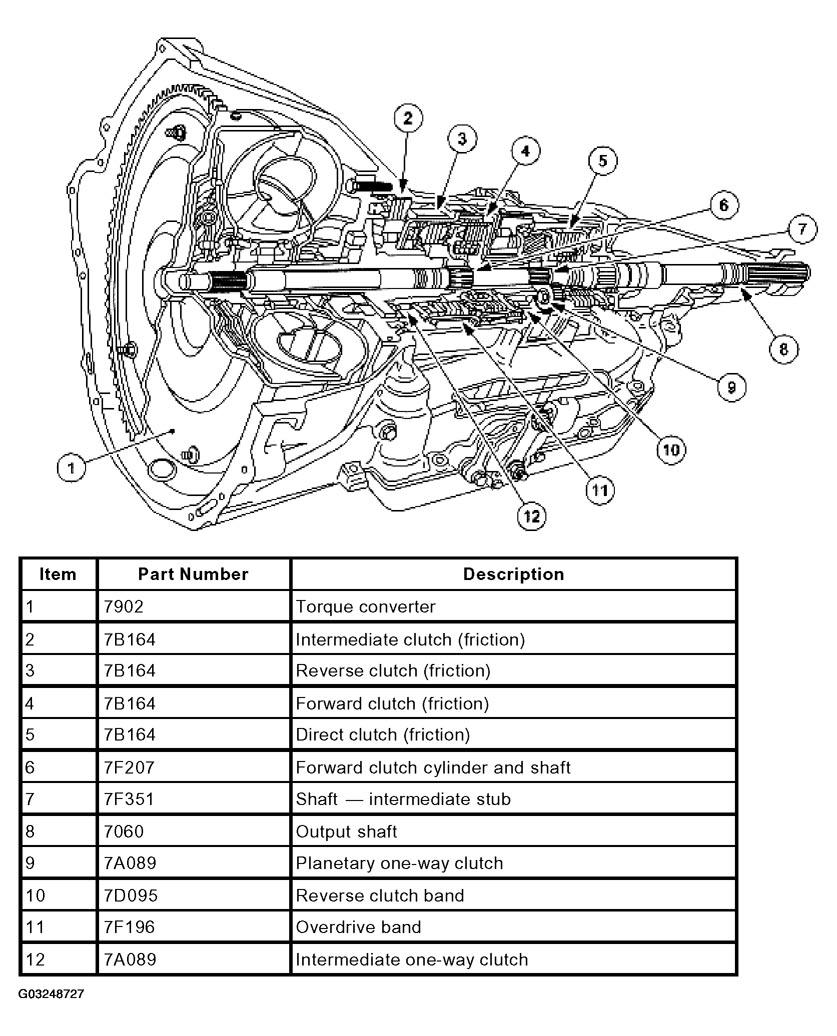 2
3
4
5
6
7
8
9
10
11
12
1

| Item | Part Number | Description |
|---|---|---|
| 1 | 7902 | Torque converter |
| 2 | 7B164 | Intermediate clutch (friction) |
| 3 | 7B164 | Reverse clutch (friction) |
| 4 | 7B164 | Forward clutch (friction) |
| 5 | 7B164 | Direct clutch (friction) |
| 6 | 7F207 | Forward clutch cylinder and shaft |
| 7 | 7F351 | Shaft — intermediate stub |
| 8 | 7060 | Output shaft |
| 9 | 7A089 | Planetary one-way clutch |
| 10 | 7D095 | Reverse clutch band |
| 11 | 7F196 | Overdrive band |
| 12 | 7A089 | Intermediate one-way clutch |

G03248727