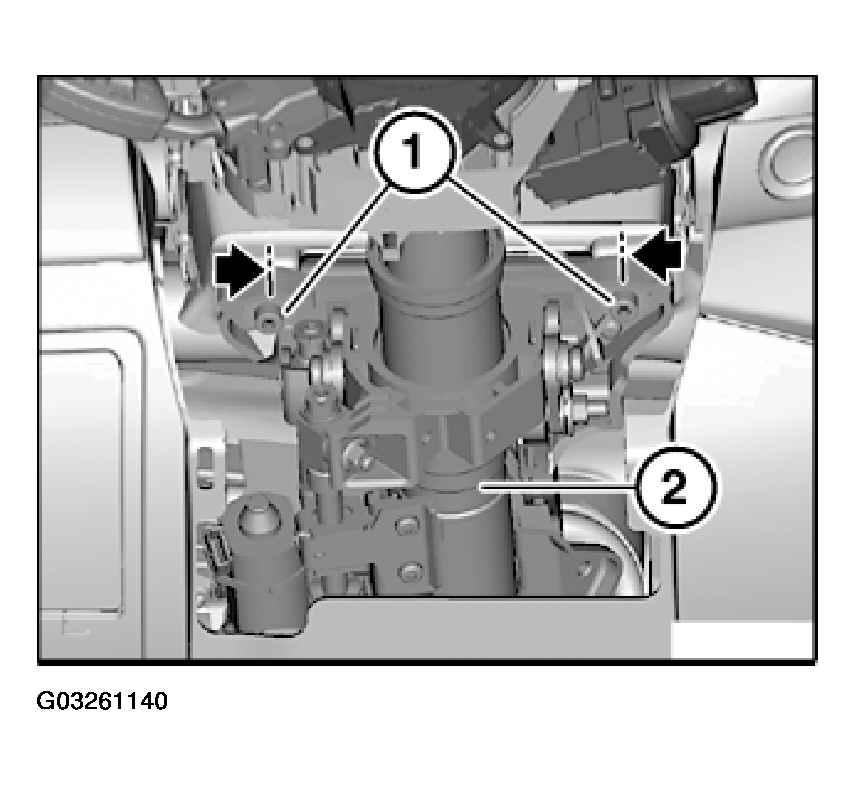 1
2
G03261140