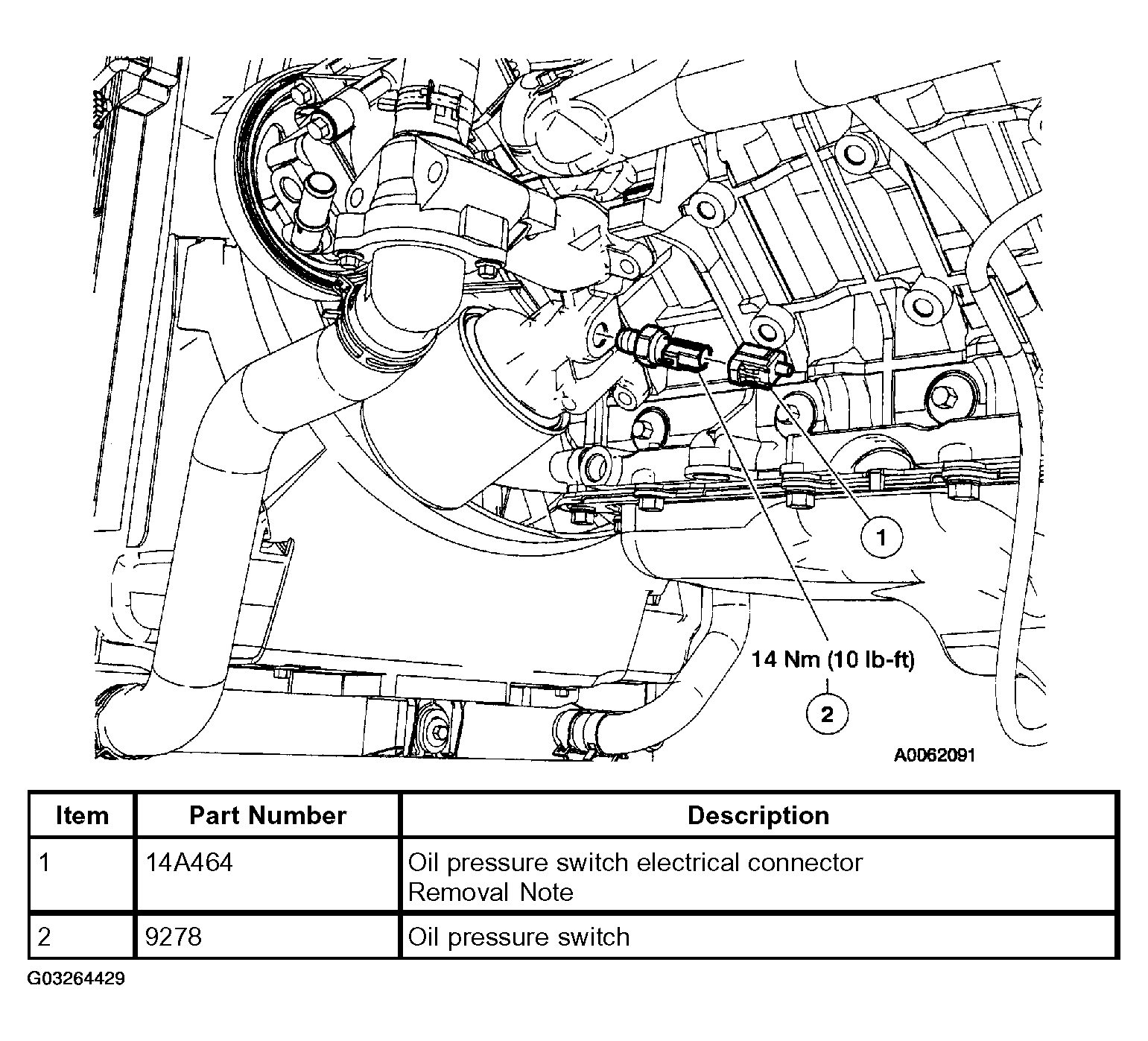 1

14 Nm (10 lb-ft)

2

A0062091

| Item | Part Number | Description |
|---|---|---|
| 1 | 14A464 | Oil pressure switch electrical connector Removal Note |
| 2 | 9278 | Oil pressure switch |

G03264429