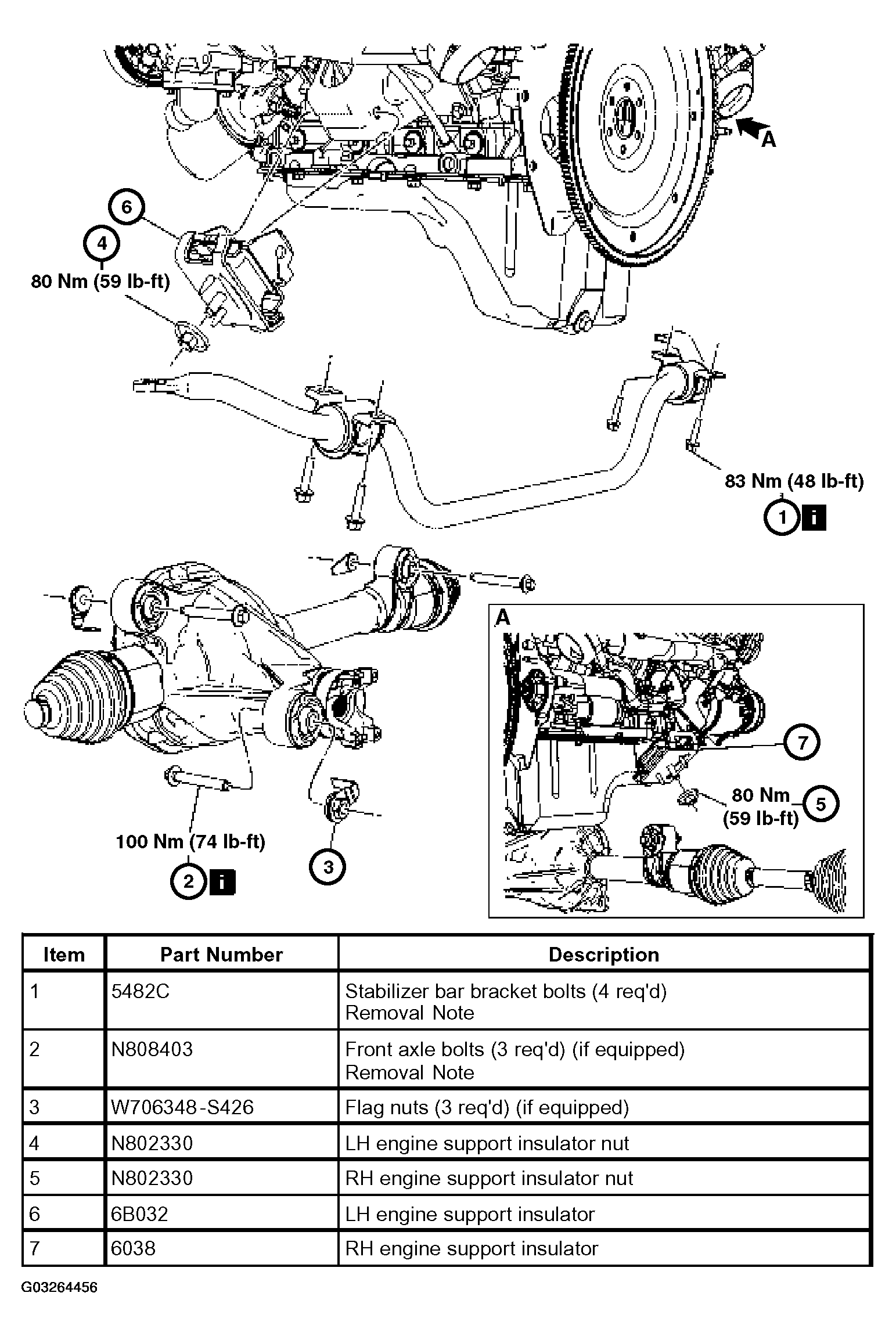 A

6

4

80 Nm (59 lb-ft)

83 Nm (48 lb-ft)

1 i

A

7

80 Nm (59 lb-ft) 5

100 Nm (74 lb-ft)

2 i

3

| Item | Part Number | Description |
|---|---|---|
| 1 | 5482C | Stabilizer bar bracket bolts (4 req'd) Removal Note |
| 2 | N808403 | Front axle bolts (3 req'd) (if equipped) Removal Note |
| 3 | W706348-S426 | Flag nuts (3 req'd) (if equipped) |
| 4 | N802330 | LH engine support insulator nut |
| 5 | N802330 | RH engine support insulator nut |
| 6 | 6B032 | LH engine support insulator |
| 7 | 6038 | RH engine support insulator |

G03264456