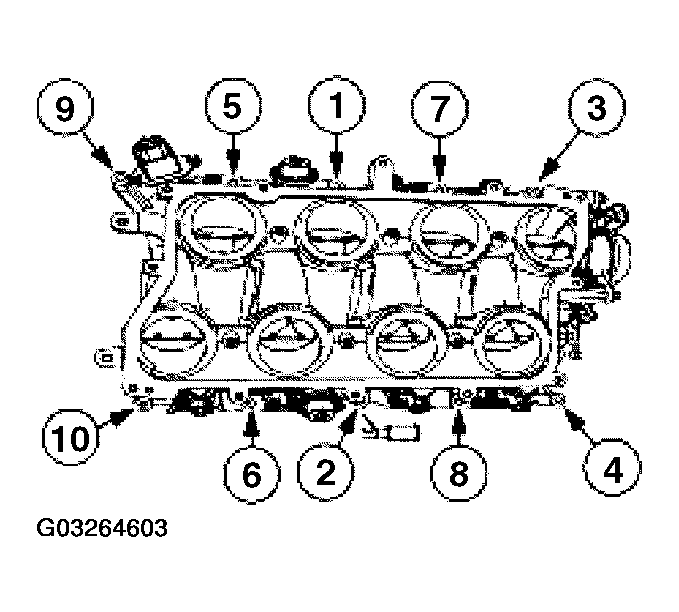 9
5
1
7
3
10
6
2
8
4
G03264603