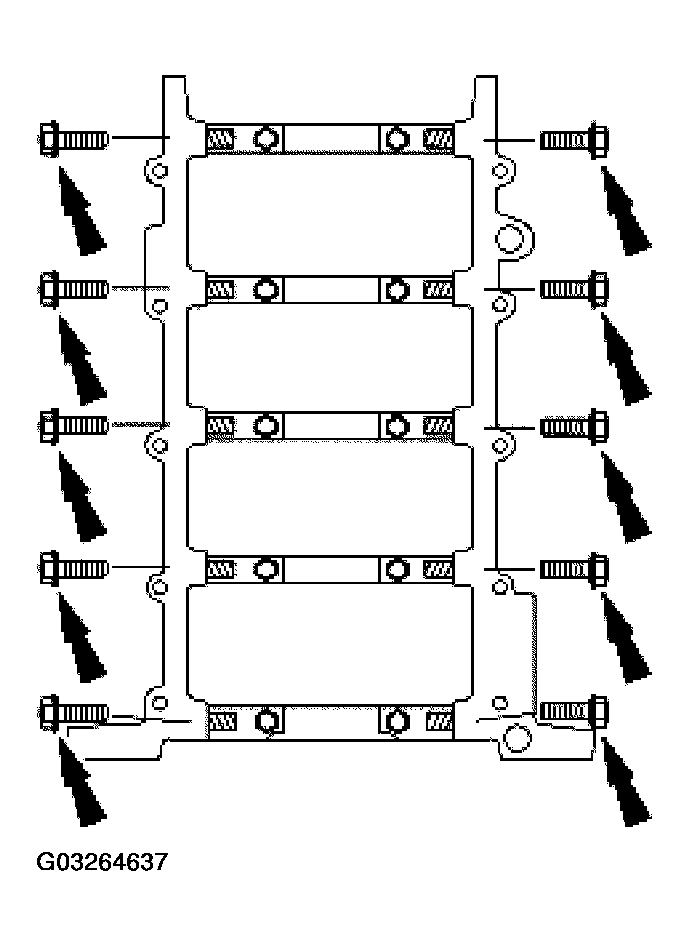 G03264637