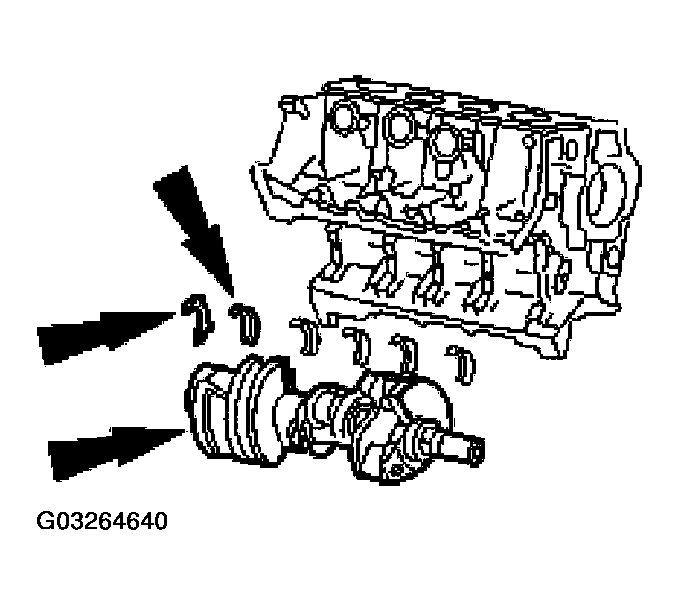 G03264640